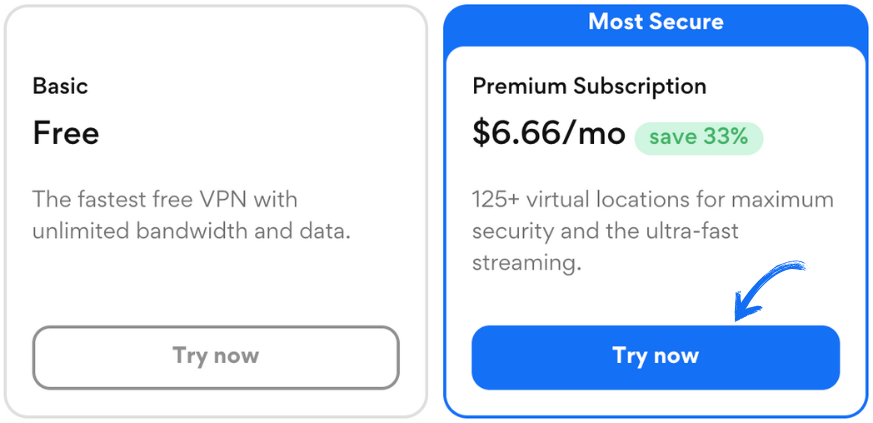 Basic

Free

The fastest free VPN with unlimited bandwidth and data.

Try now

Most Secure

Premium Subscription

\$6.66/mo save 33%

125+ virtual locations for maximum security and the ultra-fast streaming.

Try now