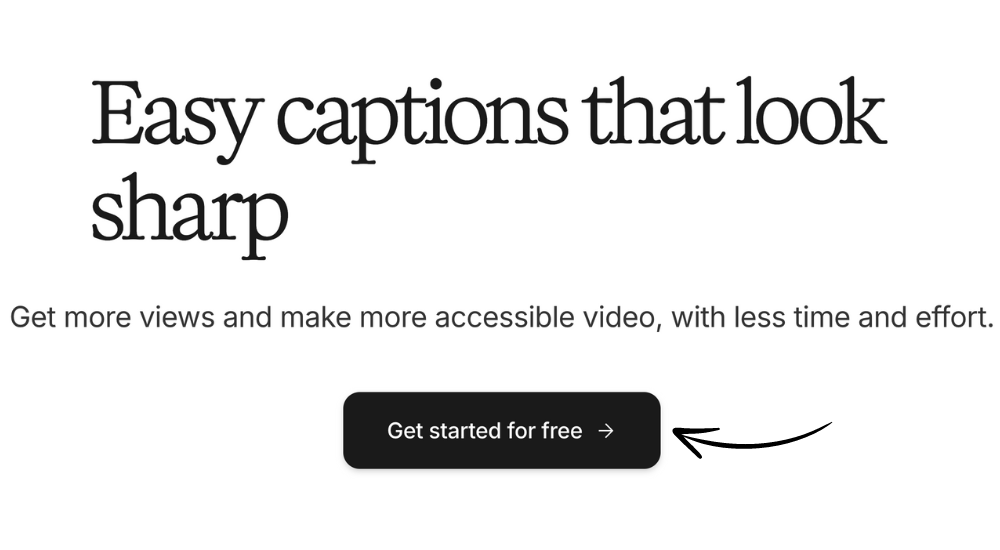 Easy captions that look sharp

Get more views and make more accessible video, with less time and effort.

Get started for free →